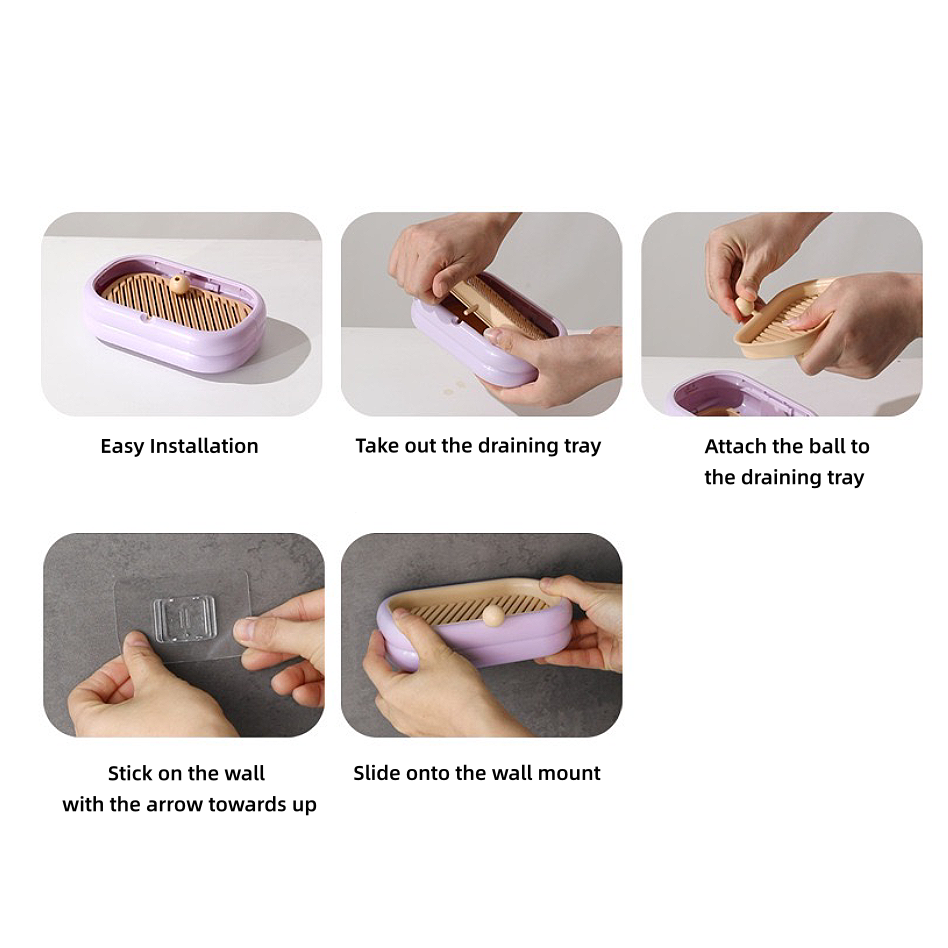 Easy Installation

Take out the draining tray

Attach the ball to the draining tray

Stick on the wall with the arrow towards up

Slide onto the wall mount